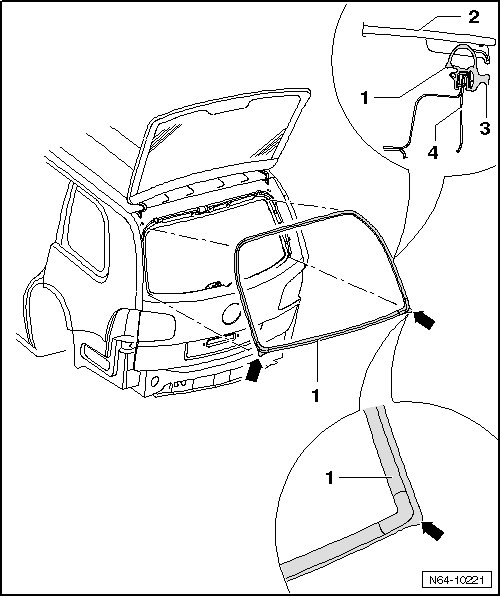 2
1
3
4
1
1
N64-10221