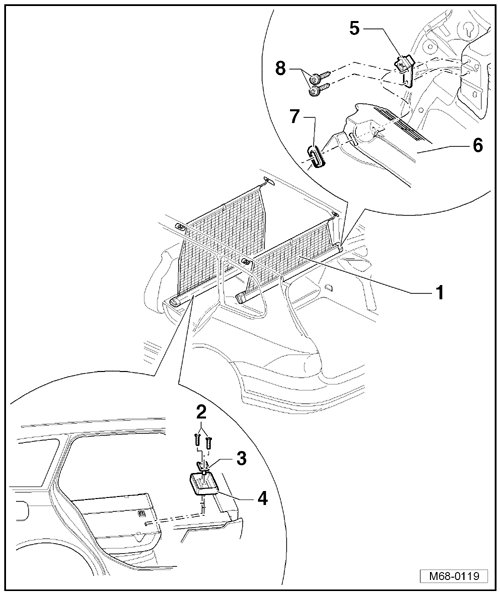 5
8
7
6
1
2
3
4
M68-0119