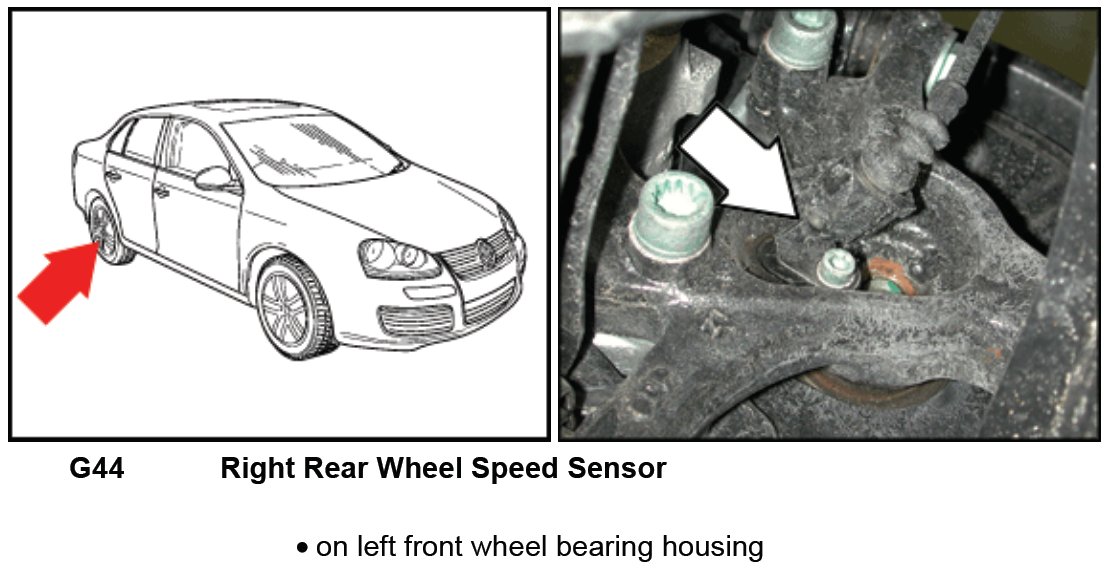 G44 Right Rear Wheel Speed Sensor

• on left front wheel bearing housing