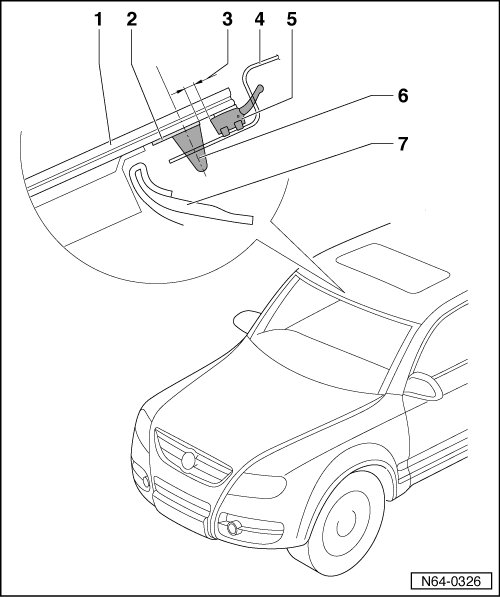 1
2
3
4
5
6
7
N64-0326