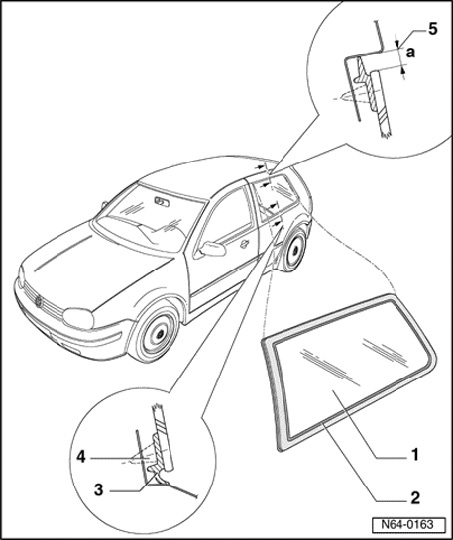 5
a
4
3
1
2
N64-0163