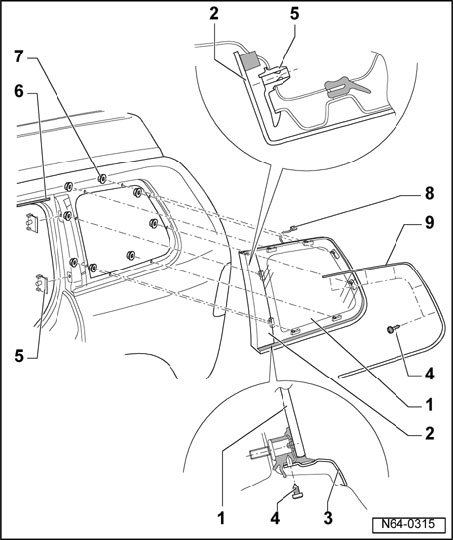 2
5
7
6
8
9
5
4
1
2
1
4
3
N64-0315