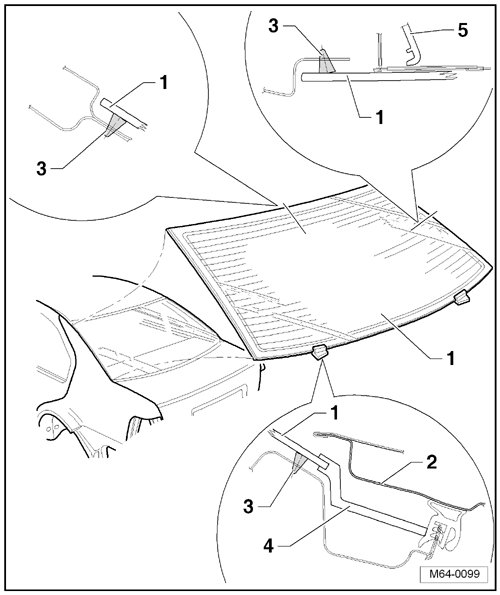 3
5
1
1
3
1
1
2
3
4
M64-0099