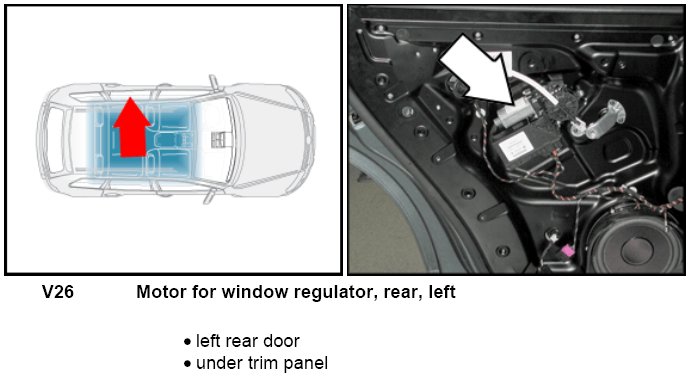 V26 Motor for window regulator, rear, left

• left rear door
• under trim panel