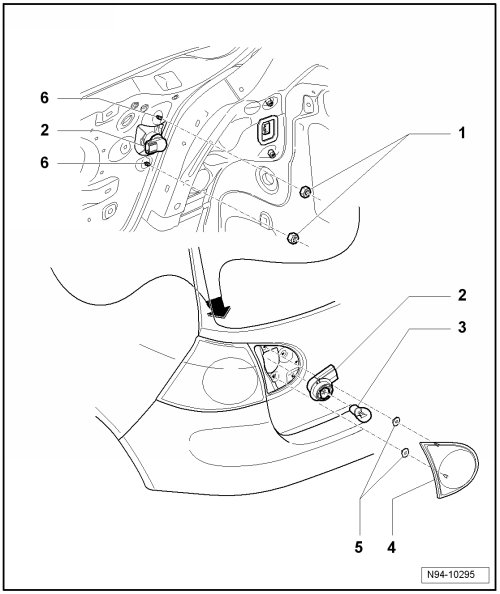 6
2
6
1
2
3
5
4
N94-10295