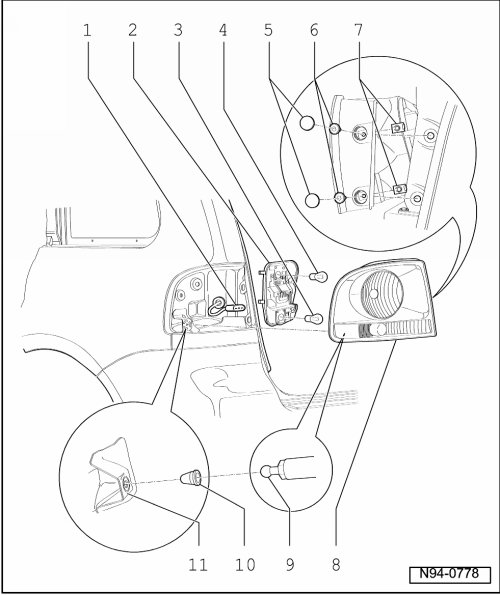 1 2 3 4 5 6 7

11 10 9 8

N94-0778