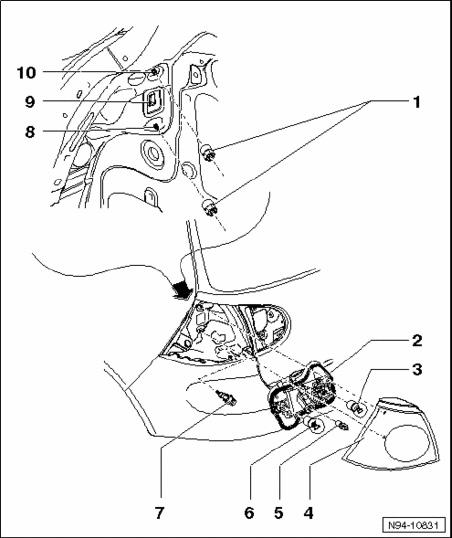 10
9
8
1
2
3
7
6
5
4
N94-10831