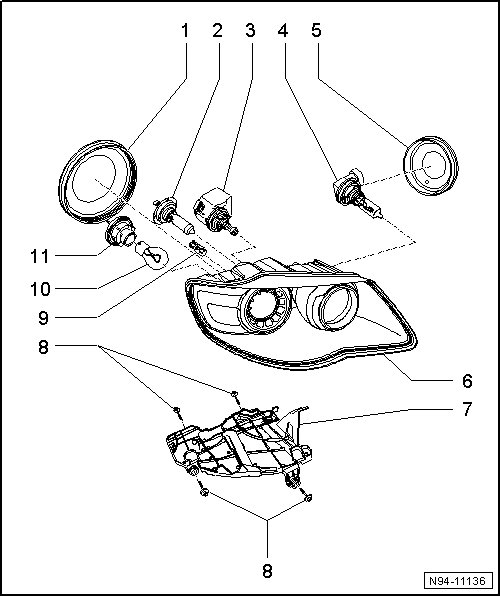 1 2 3 4 5

11

10

9

8

6

7

8

N94-11136