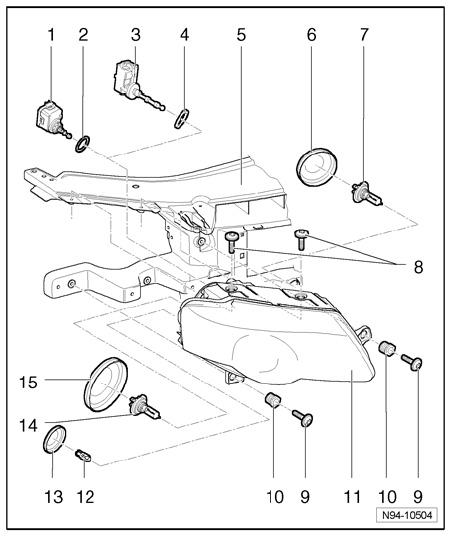 1 2 3 4 5 6 7

8

15

14

13 12

10 9 11 10 9

N94-10504