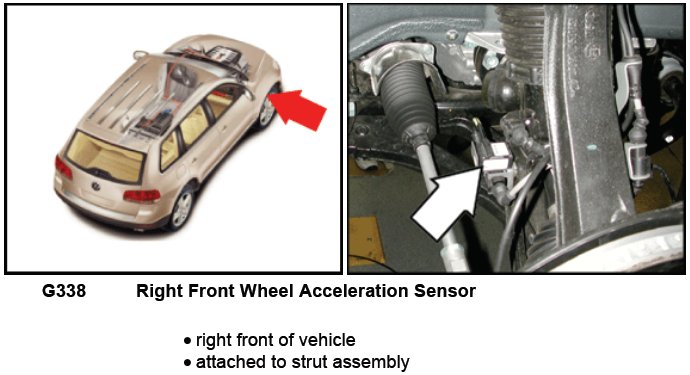 G338 Right Front Wheel Acceleration Sensor

• right front of vehicle
• attached to strut assembly