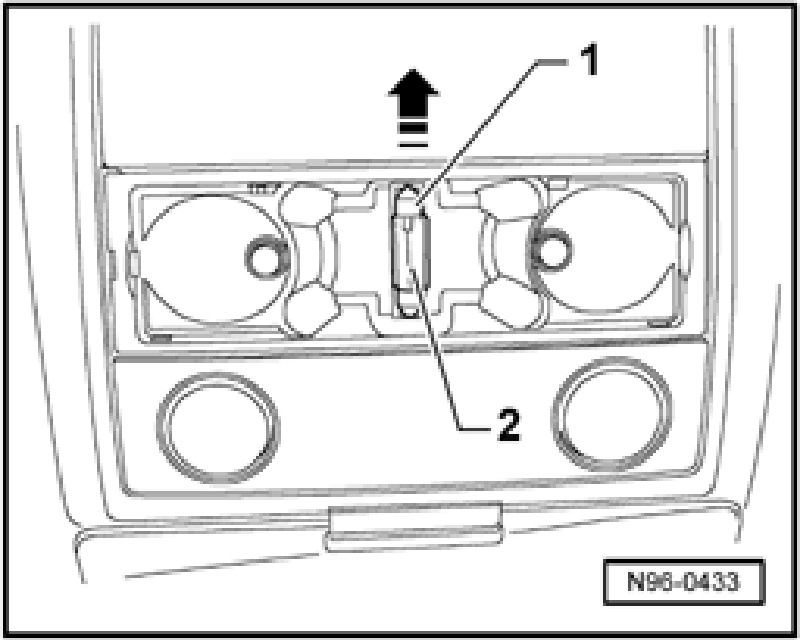 1
2
N96-0433