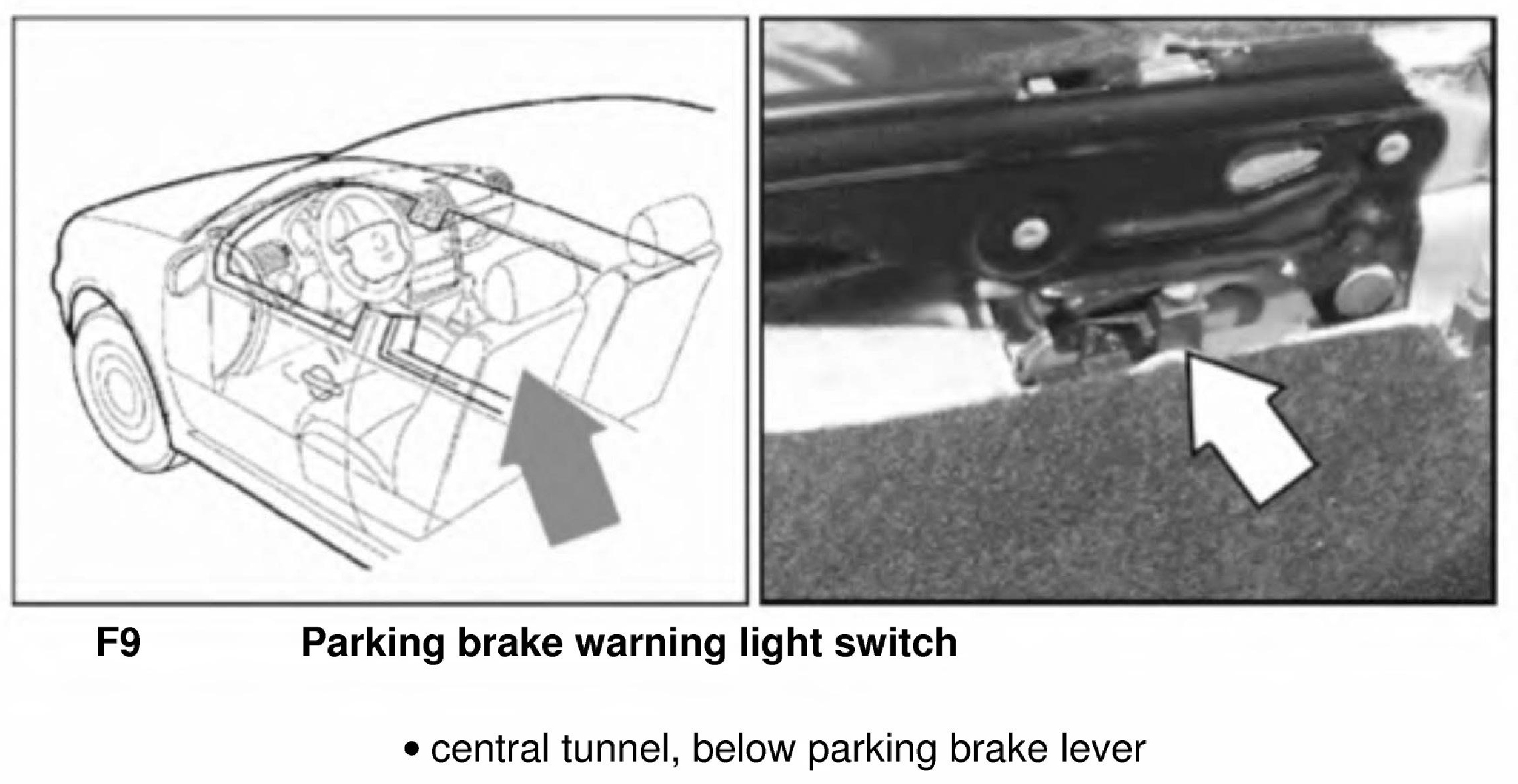 F9 Parking brake warning light switch

• central tunnel, below parking brake lever