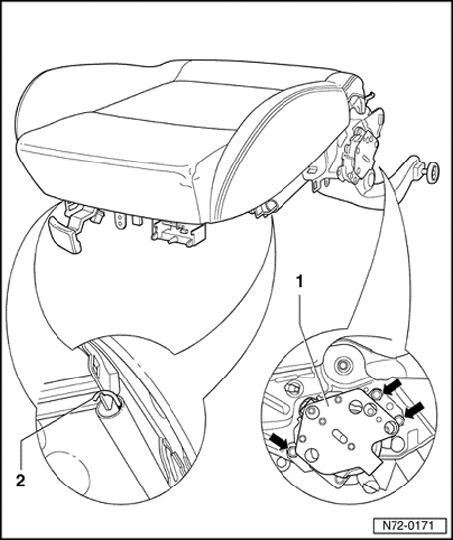 1

2

N72-0171