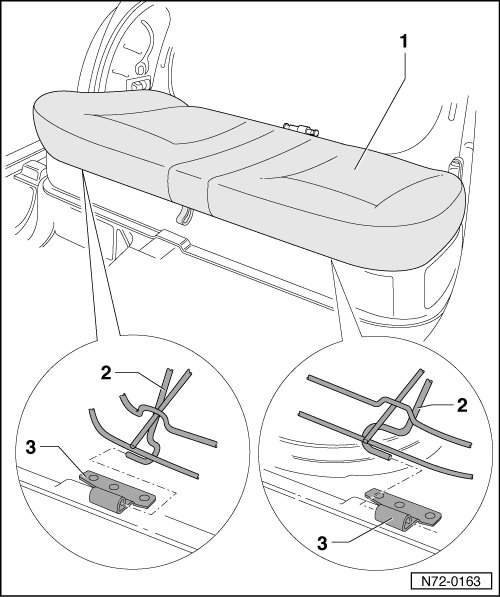 1

2

3

2

3

N72-0163