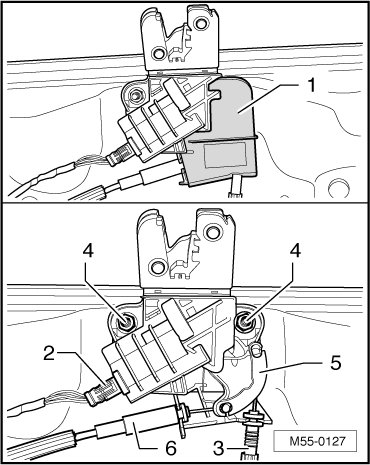 1

4
4
2
5
6
3
M55-0127