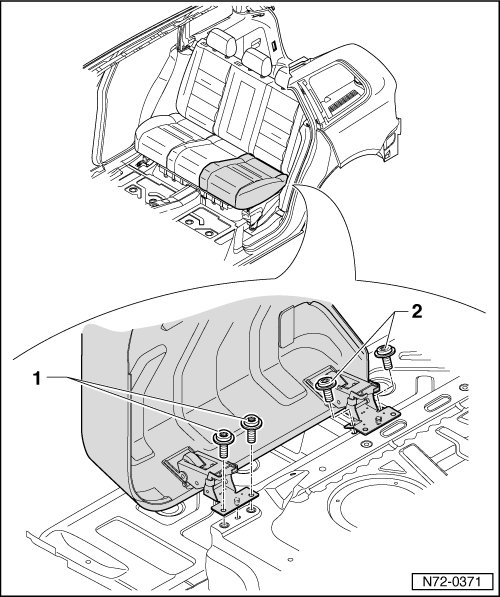 2

1

N72-0371