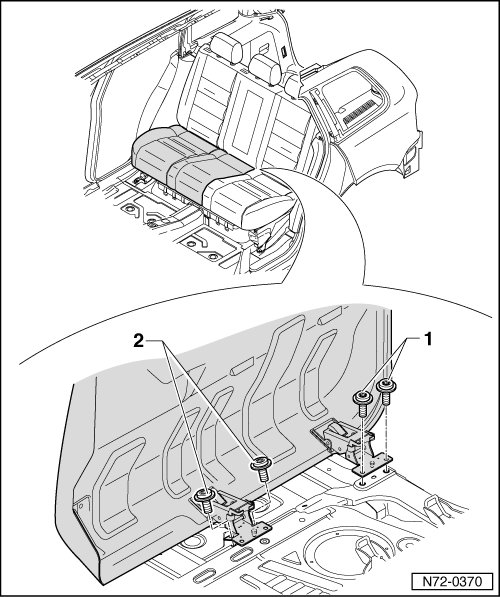 2
1
N72-0370