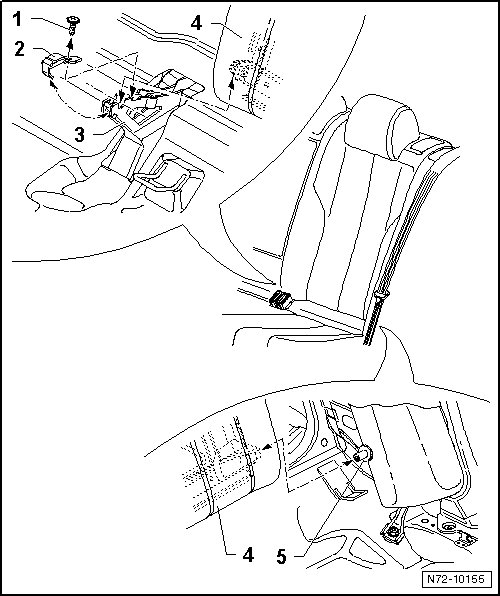 1
2
4
3
4
5
N72-10155