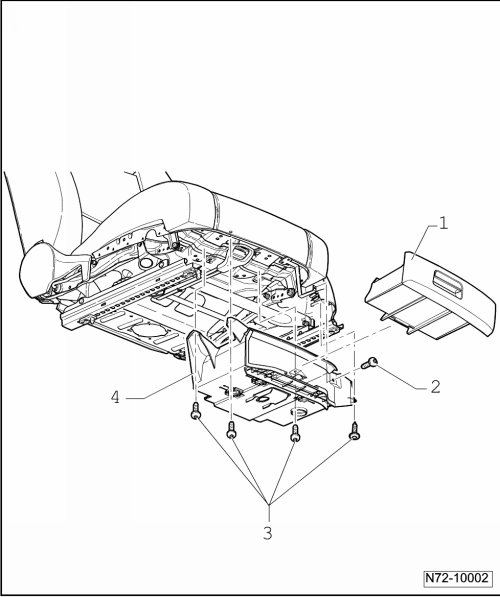 1

2

4

3

N72-10002