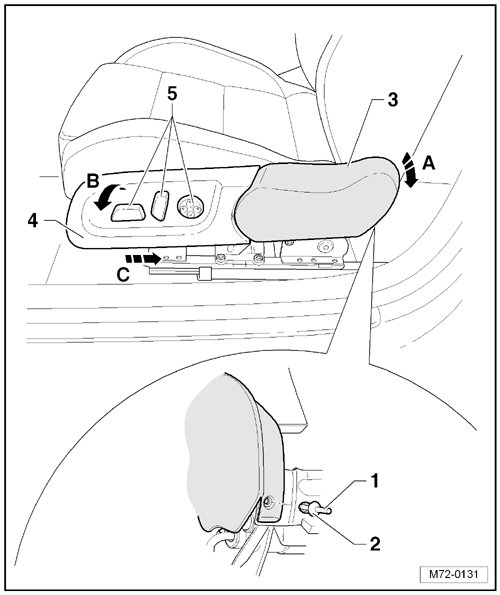 5
3
A
B
4
C
1
2
M72-0131