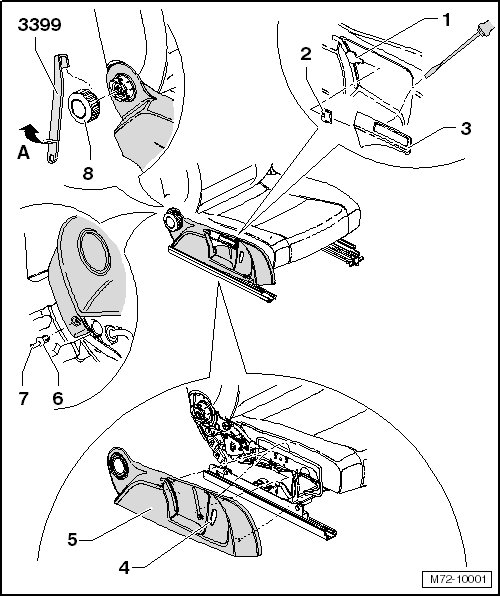 3399

1

2

3

A

8

7

6

5

4

M72-10001