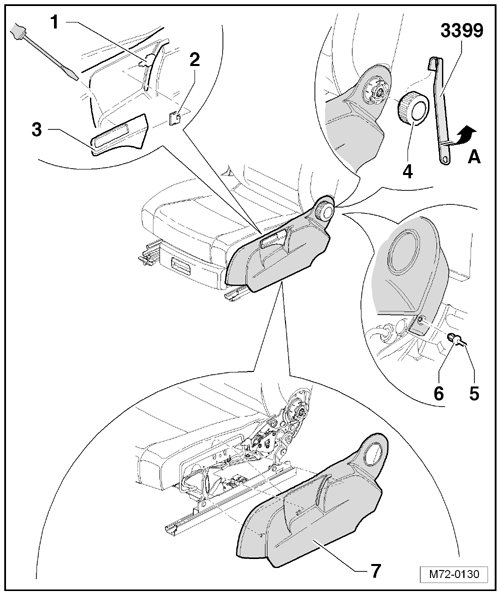 1
2
3
3399
4
A
6
5
7
M72-0130