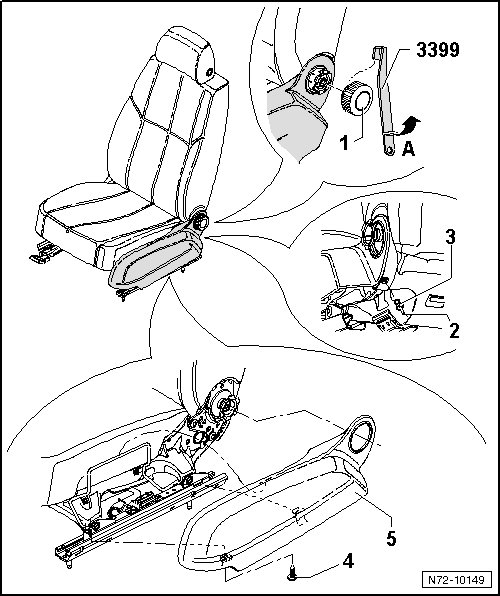 3399
1
A
3
2
5
4
N72-10149