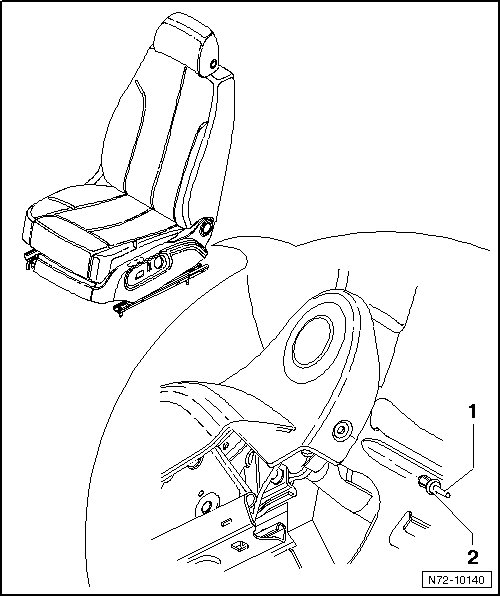 1

2

N72-10140