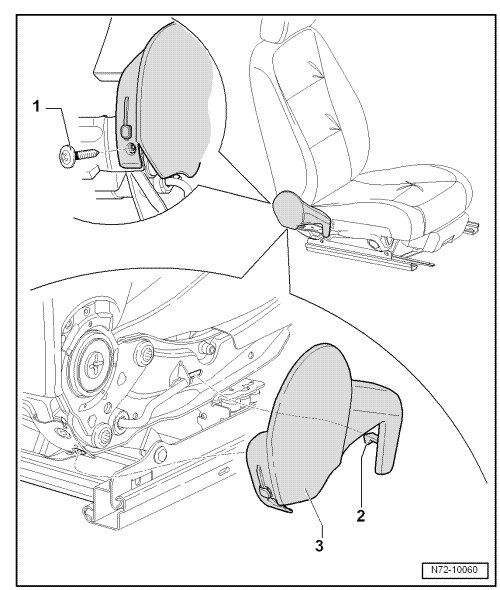 1
2
3
N72-10060