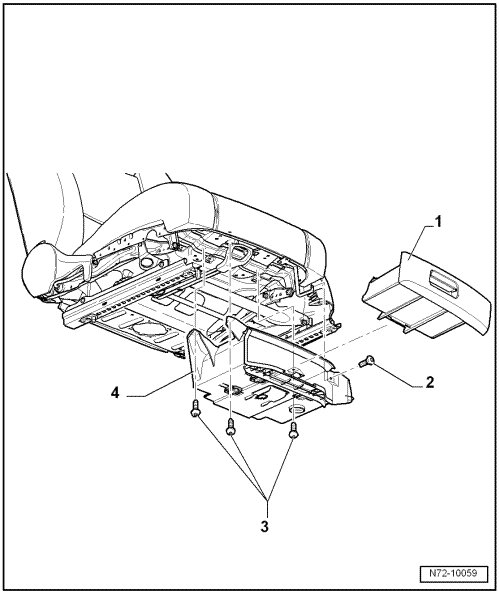 1

2

4

3

N72-10059