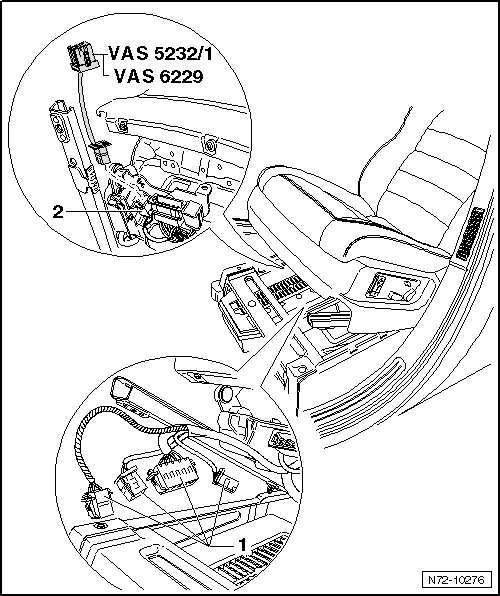 VAS 5232/1
VAS 6229
2
1
N72-10276