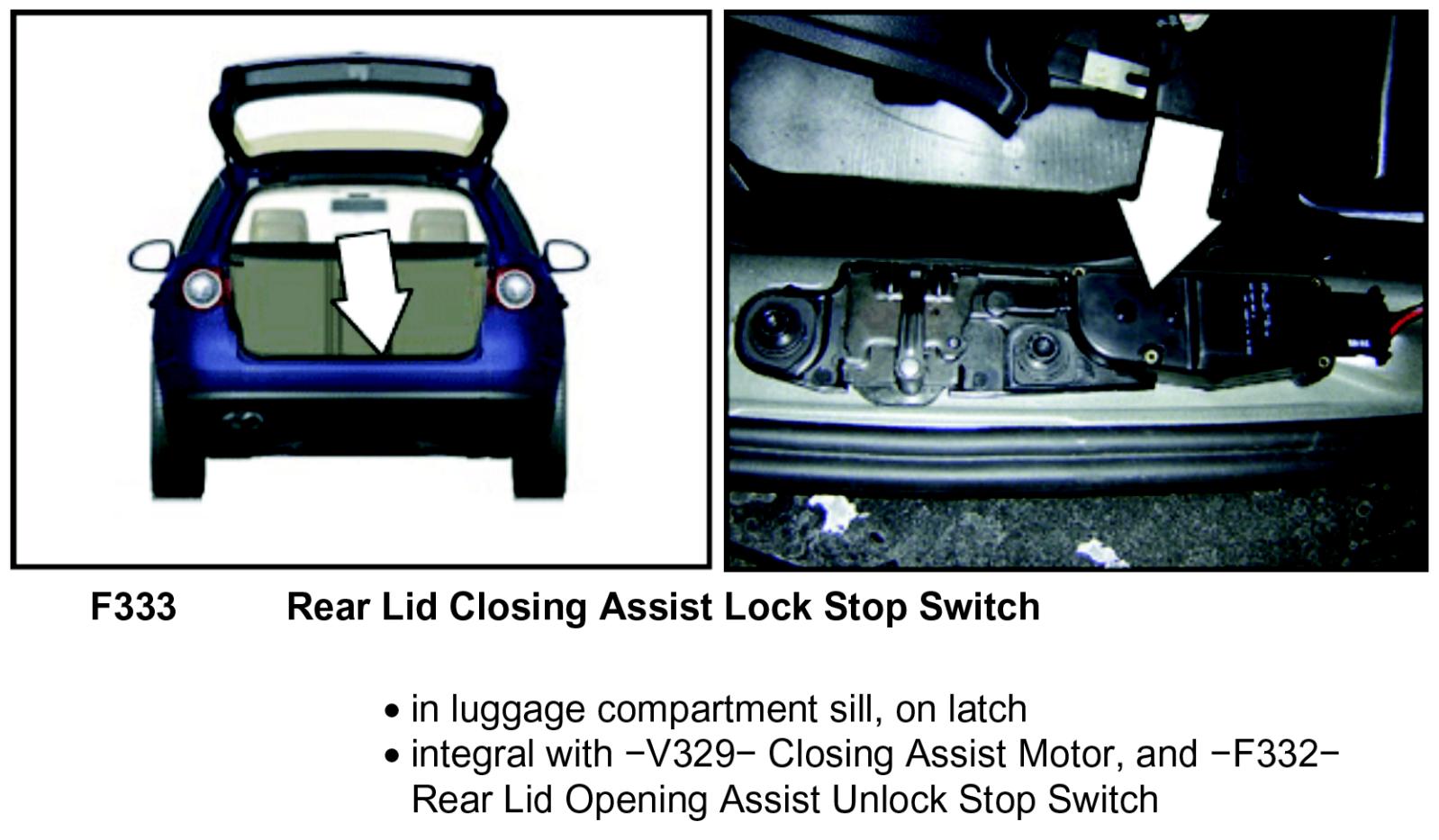 F333 Rear Lid Closing Assist Lock Stop Switch

• in luggage compartment sill, on latch
• integral with −V329− Closing Assist Motor, and −F332− Rear Lid Opening Assist Unlock Stop Switch