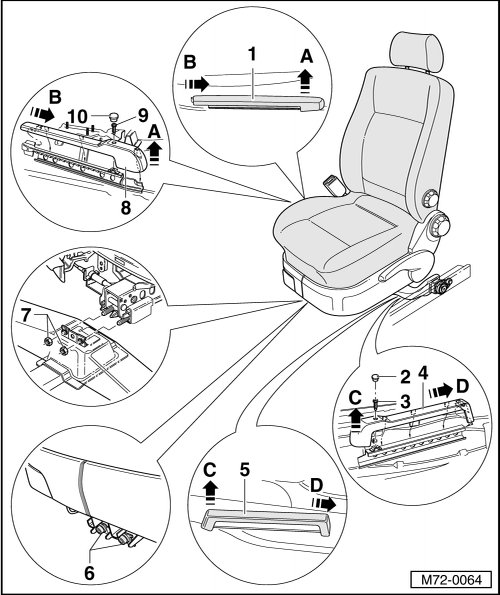 B
1
A
B
10
9
A
8
7
2
4
D
C
3
C
5
D
6
M72-0064