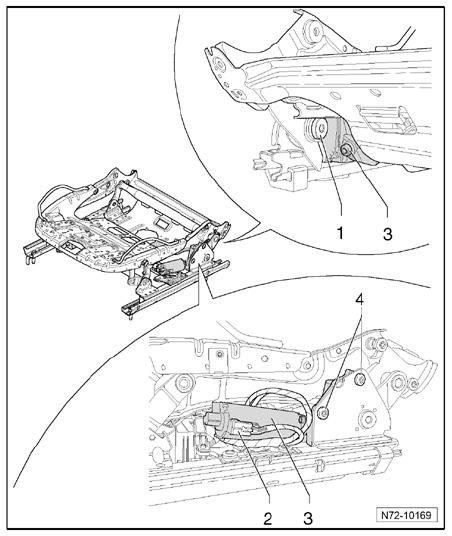 1
3
4
2
3
N72-10169