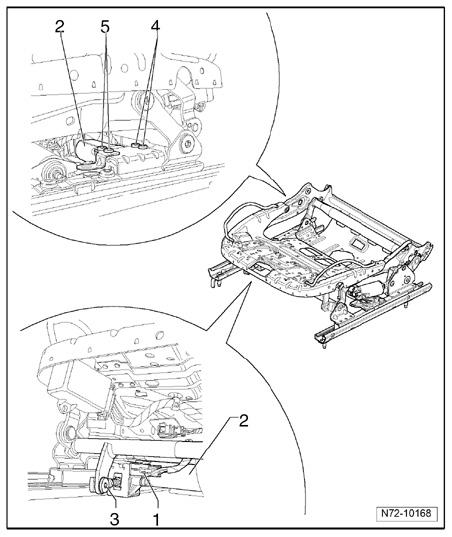 2
5
4
2
3
1
N72-10168