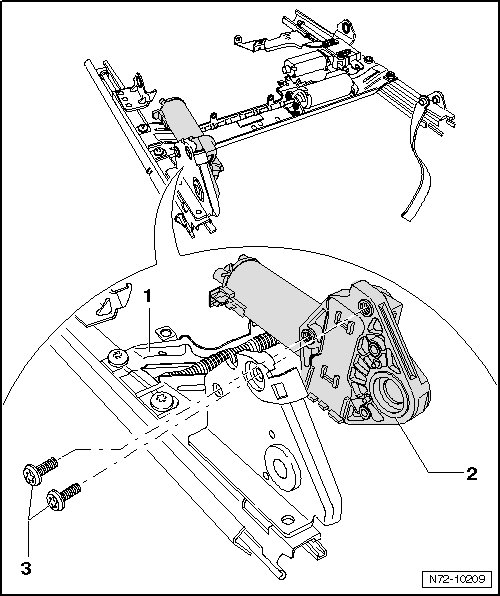 1
2
3
N72-10209