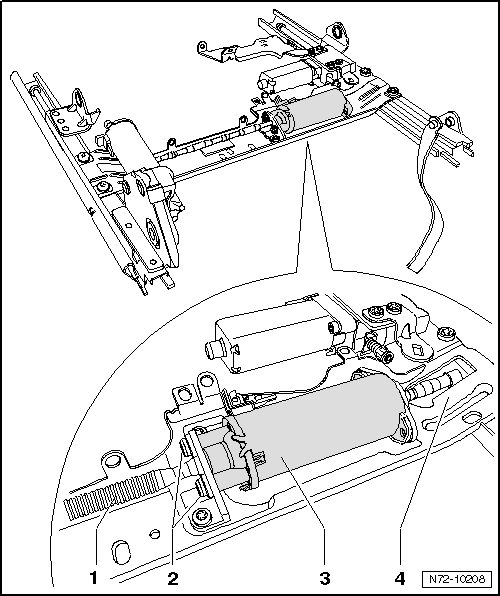 1
2
3
4
N72-10208