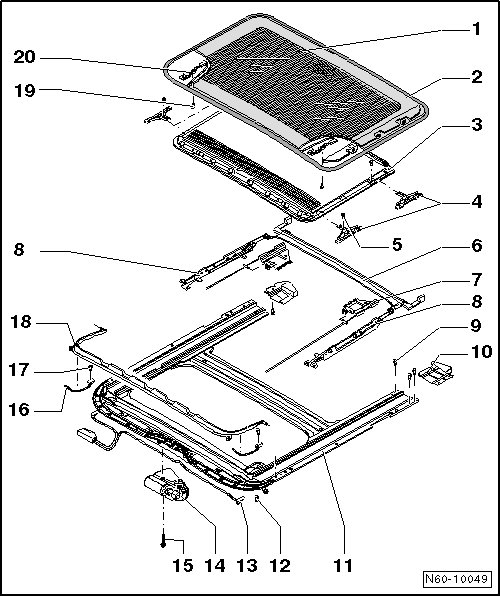 1
20
2
19
3
4
5
8
6
7
8
18
9
10
17
16
15 14 13 12 11
N60-10049