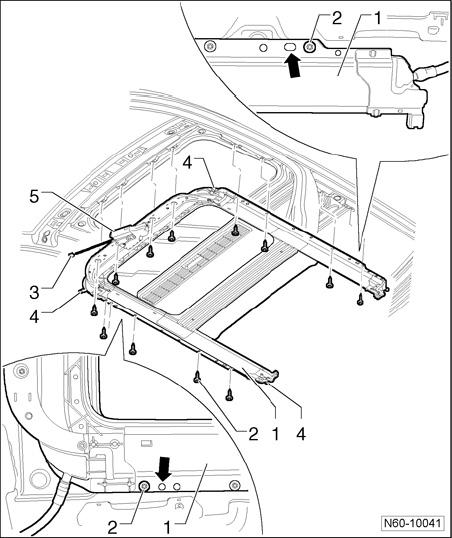 2
1
4
5
3
4
2
1
4
2
1
N60-10041