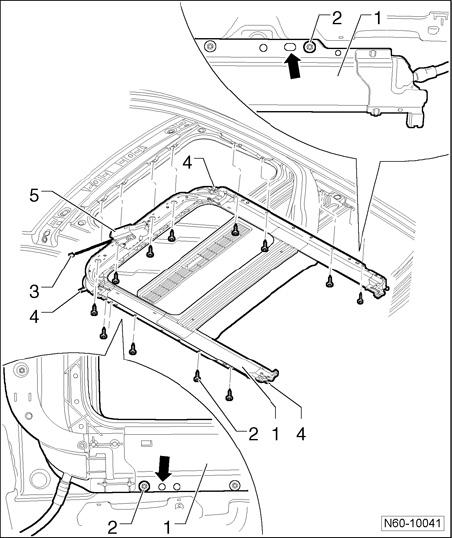 2
1
4
5
3
4
2
1
4
2
1
N60-10041