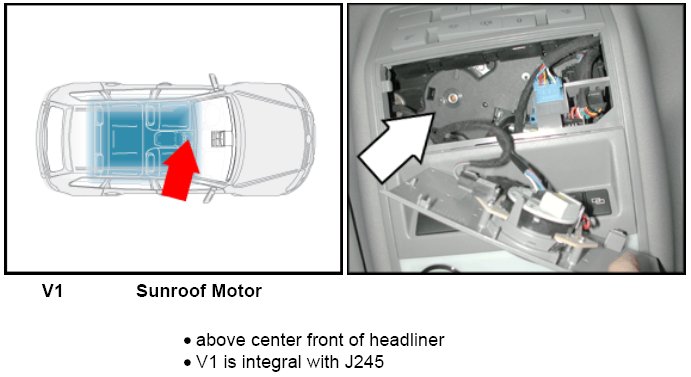 V1 Sunroof Motor

• above center front of headliner
• V1 is integral with J245