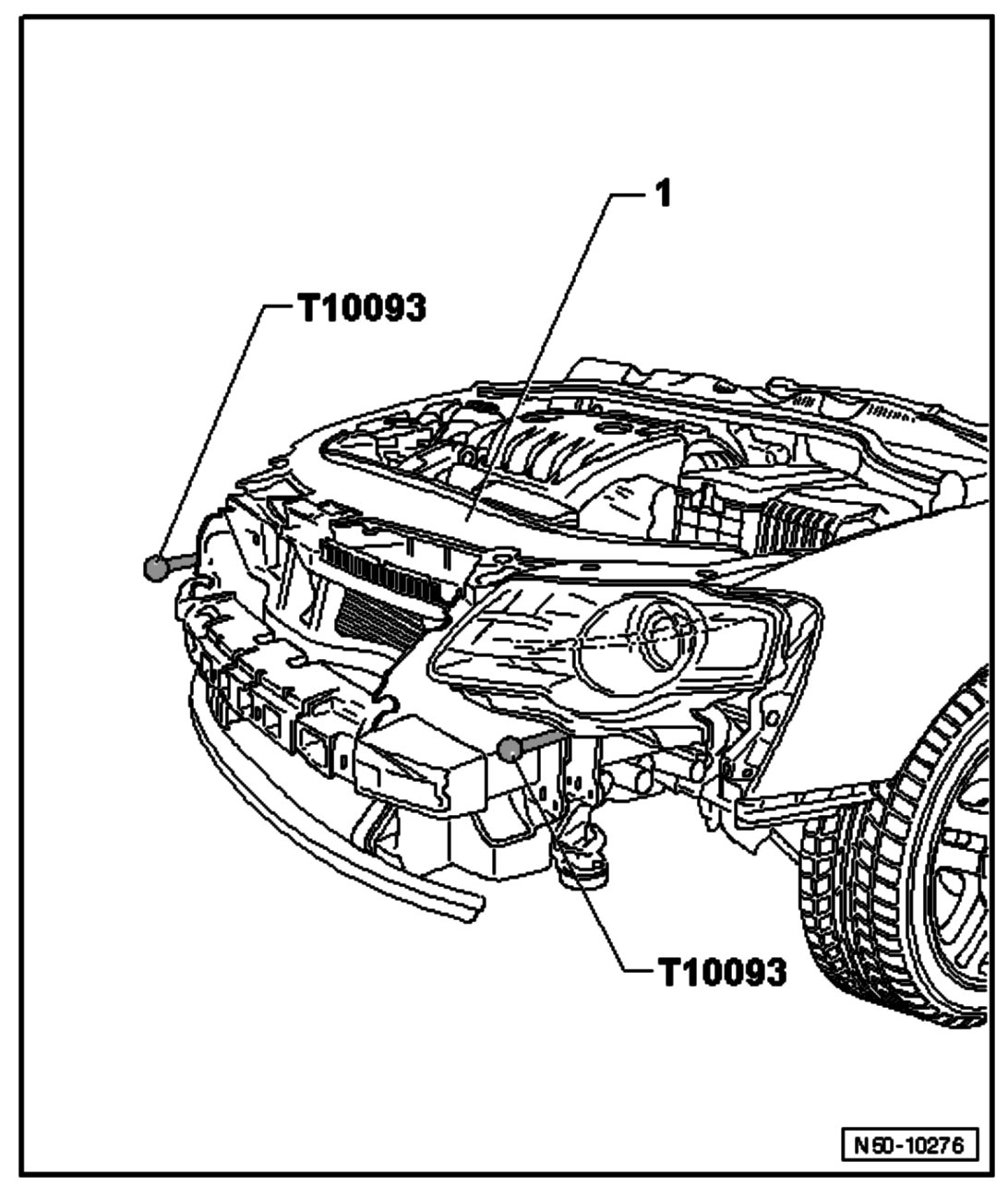 1
T10093
T10093
N50-10276