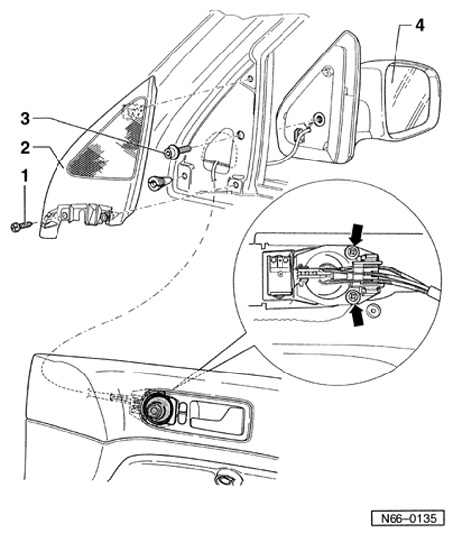 4
3
2
1
N66–0135