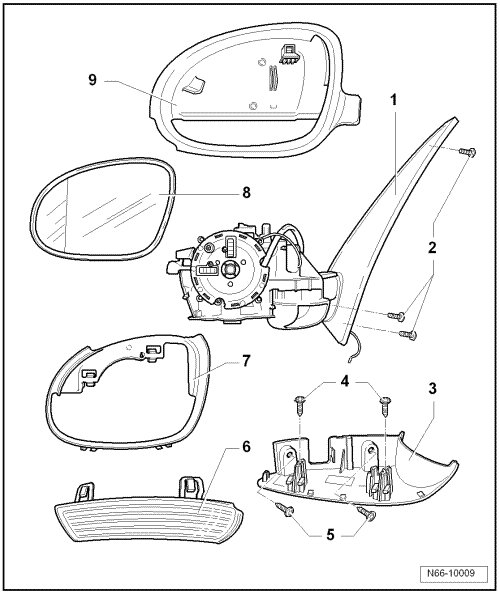 9
1
8
2
7
4
3
6
5
N66-10009