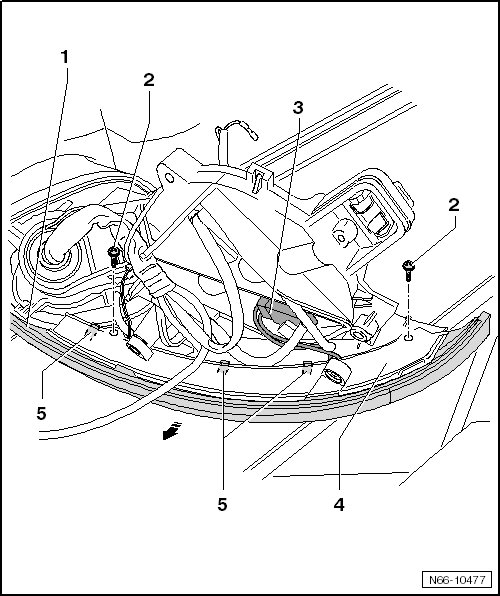 1
2
3
2
5
5
4
N66-10477