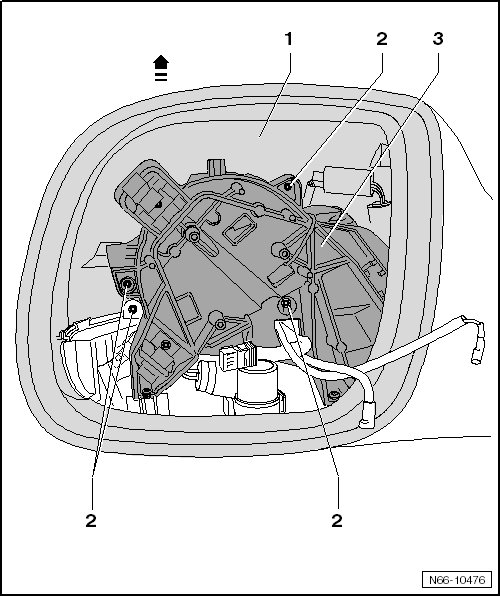 1
2
3
2
2
N66-10476