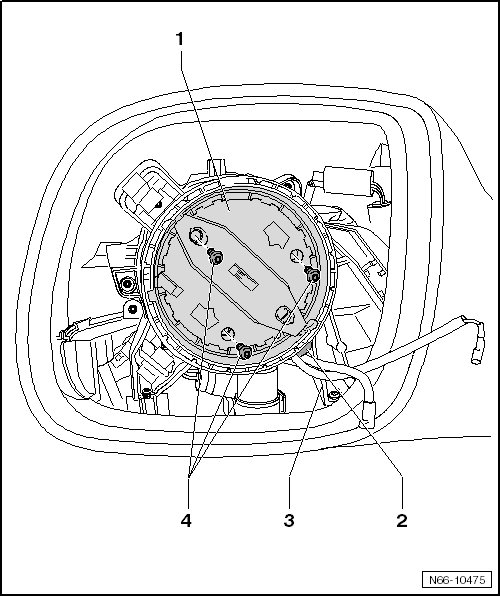 1

4

3

2

N66-10475