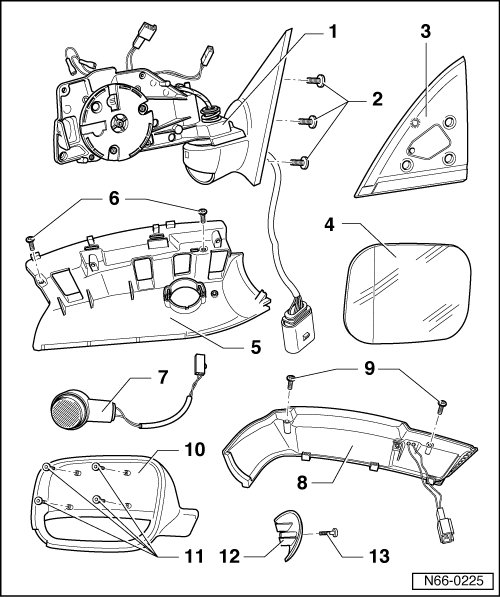 1
2
3
6
4
5
7
9
10
8
11
12
13
N66-0225