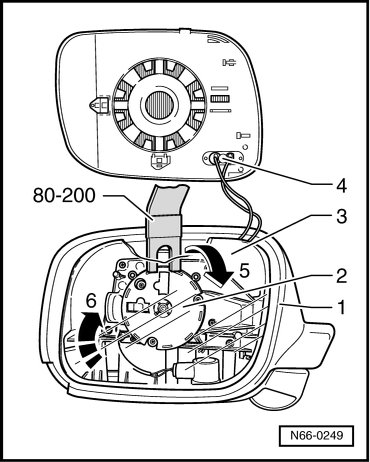 80-200

4

3

5

2

6

1

N66-0249