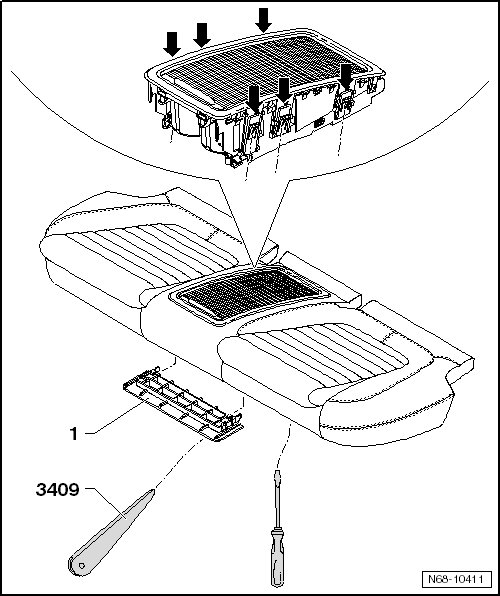 1

3409

N68-10411